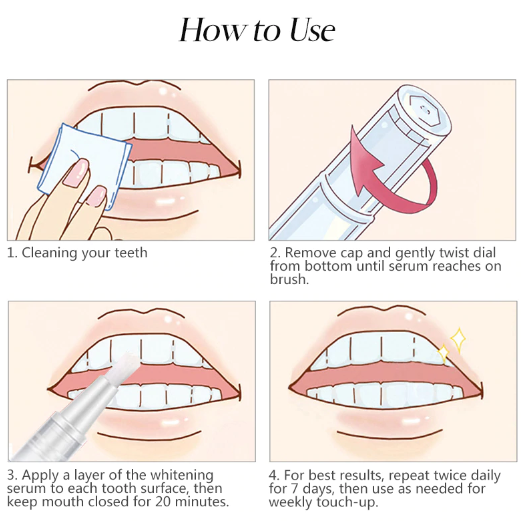 How to Use

1. Cleaning your teeth

2. Remove cap and gently twist dial from bottom until serum reaches on brush.

3. Apply a layer of the whitening serum to each tooth surface, then keep mouth closed for 20 minutes.

4. For best results, repeat twice daily for 7 days, then use as needed for weekly touch-up.